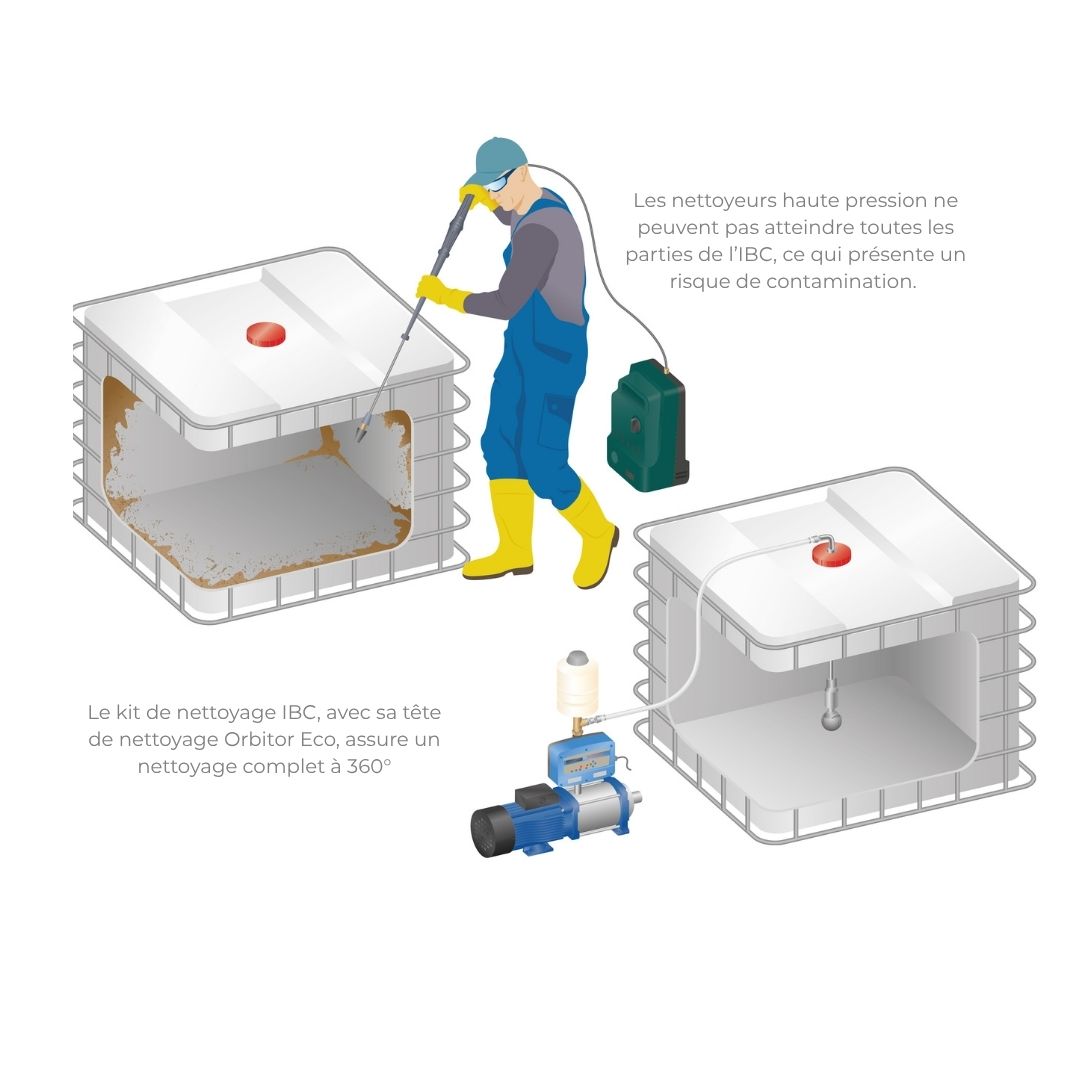 Les nettoyeurs haute pression ne peuvent pas atteindre toutes les parties de l'IBC, ce qui présente un risque de contamination.

Le kit de nettoyage IBC, avec sa tête de nettoyage Orbitor Eco, assure un nettoyage complet à 360°