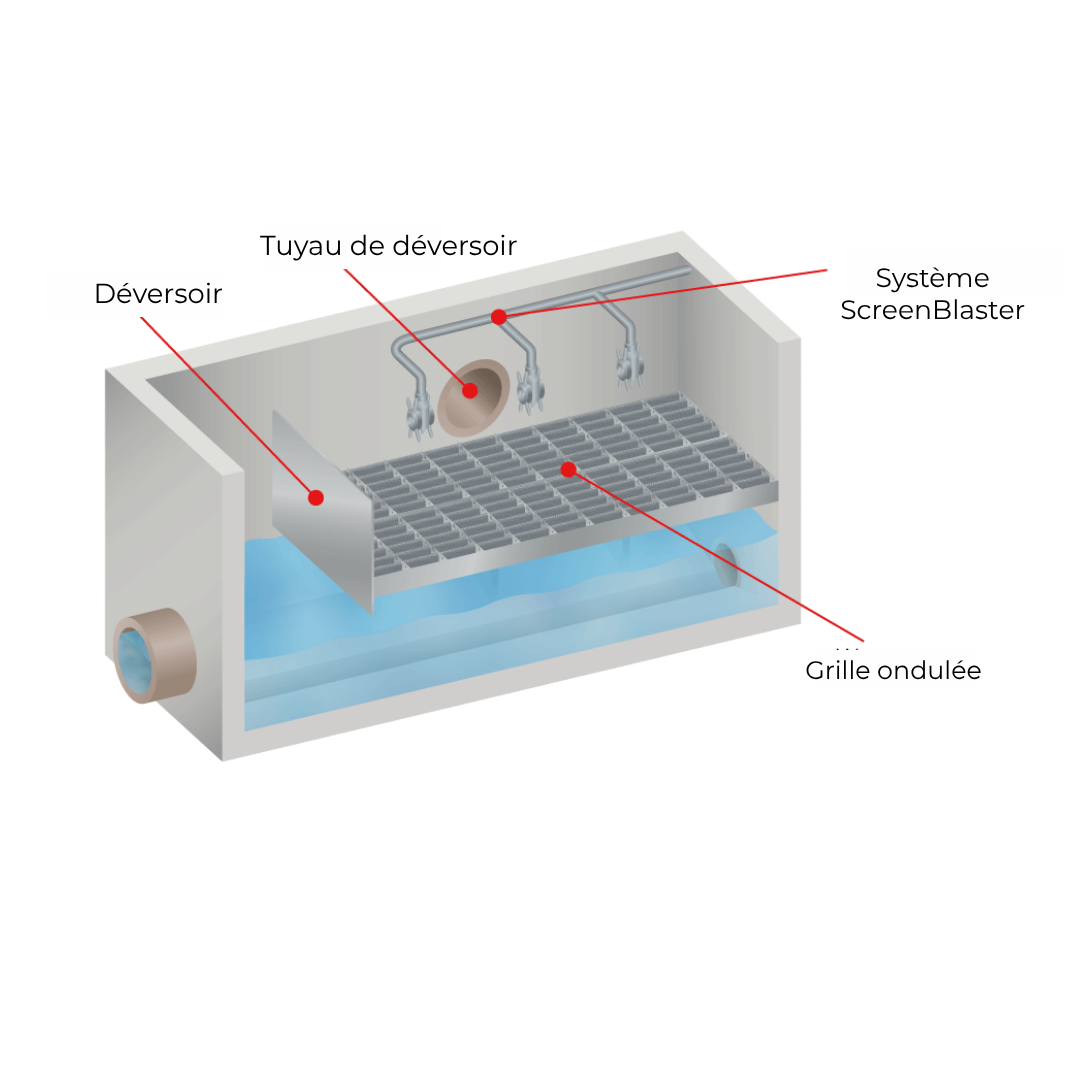 Tuyau de déversoir

Déversoir

Système ScreenBlaster

Grille ondulée