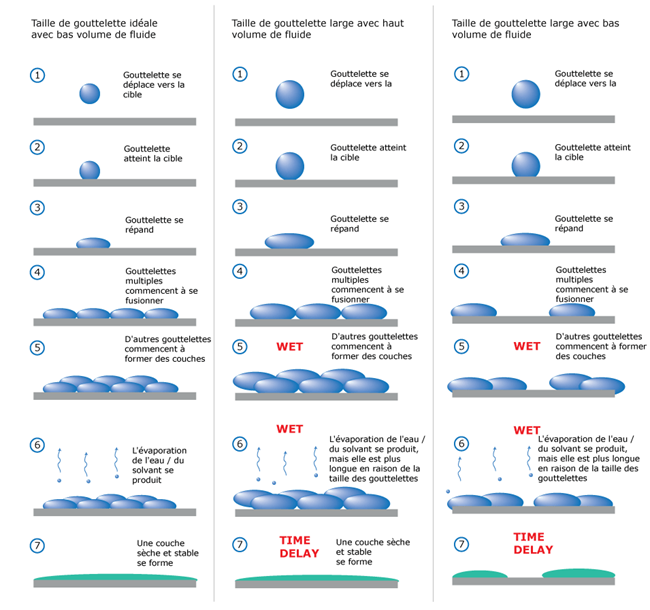 Taille de gouttelette idéale avec bas volume de fluide

1 Gouttelette se déplace vers la cible

2 Gouttelette atteint la cible

3 Gouttelette se répand

4 Gouttelettes multiples commencent à se fusionner

5 D'autres gouttelettes commencent à former des couches

6 L'évaporation de l'eau / du solvant se produit

7 Une couche sèche et stable se forme

Taille de gouttelette large avec haut volume de fluide

1 Gouttelette se déplace vers la

2 Gouttelette atteint la cible

3 Gouttelette se répand

4 Gouttelettes multiples commencent à se fusionner

5 WET D'autres gouttelettes commencent à former des couches

WET

6 L'évaporation de l'eau / du solvant se produit, mais elle est plus longue en raison de la taille des gouttelettes

7 TIME DELAY Une couche sèche et stable se forme

Taille de gouttelette large avec bas volume de fluide

1 Gouttelette se déplace vers la

2 Gouttelette atteint la cible

3 Gouttelette se répand

4 Gouttelettes multiples commencent à se fusionner

5 WET D'autres gouttelettes commencent à former des couches

WET

6 L'évaporation de l'eau / du solvant se produit, mais elle est plus longue en raison de la taille des gouttelettes

7 TIME DELAY