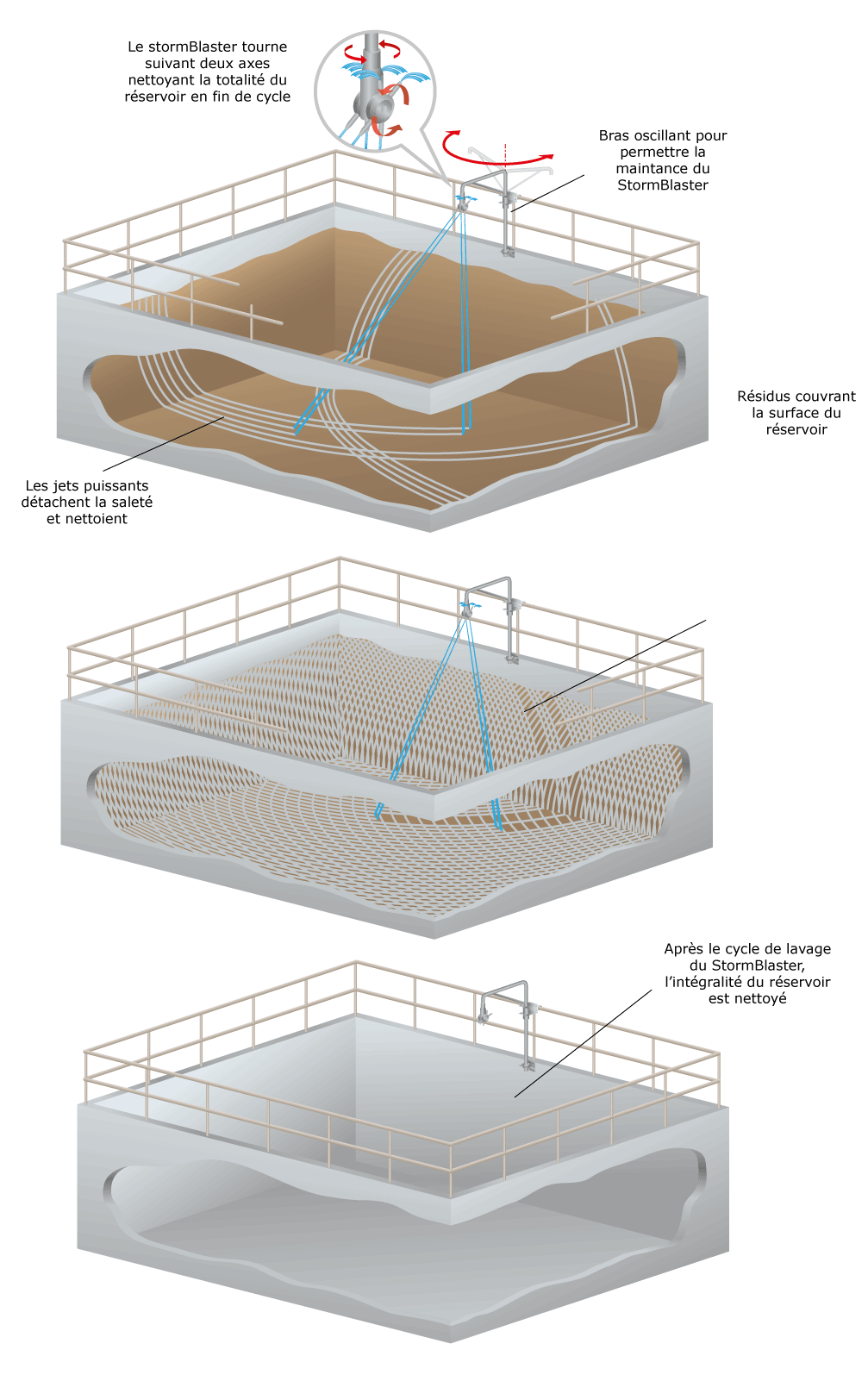 Le stormBlaster tourne suivant deux axes nettoyant la totalité du réservoir en fin de cycle

Bras oscillant pour permettre la maintance du StormBlaster

Résidus couvrant la surface du réservoir

Les jets puissants détachent la saleté et nettoient

Après le cycle de lavage du StormBlaster, l'intégralité du réservoir est nettoyé